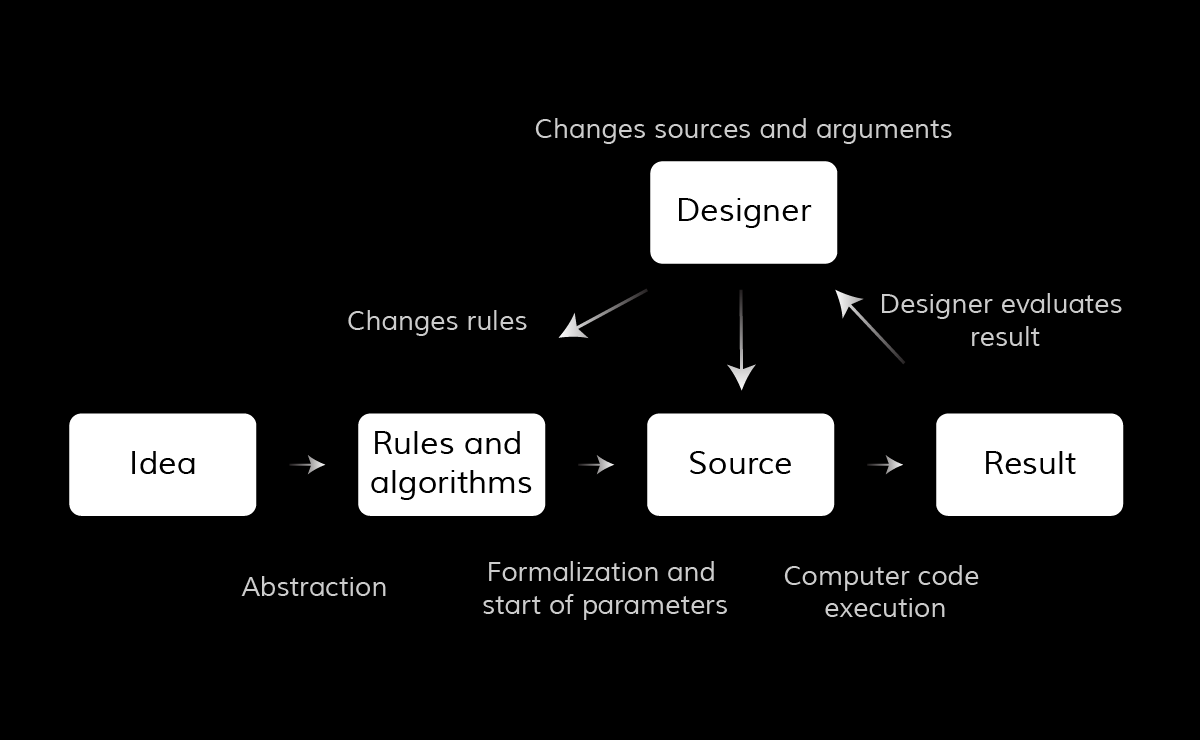 Changes sources and arguments

Designer

Changes rules

Designer evaluates result

Idea

Rules and algorithms

Source

Result

Abstraction

Formalization and start of parameters

Computer code execution